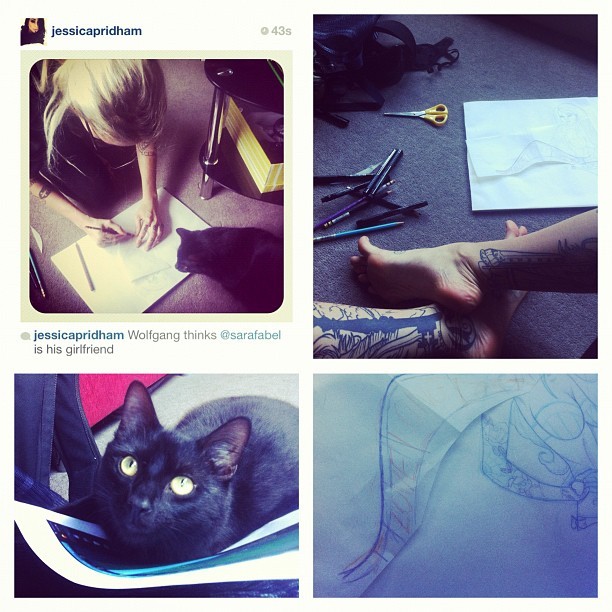 jessicapridham 43s

jessicapridham Wolfgang thinks @sarafabel is his girlfriend